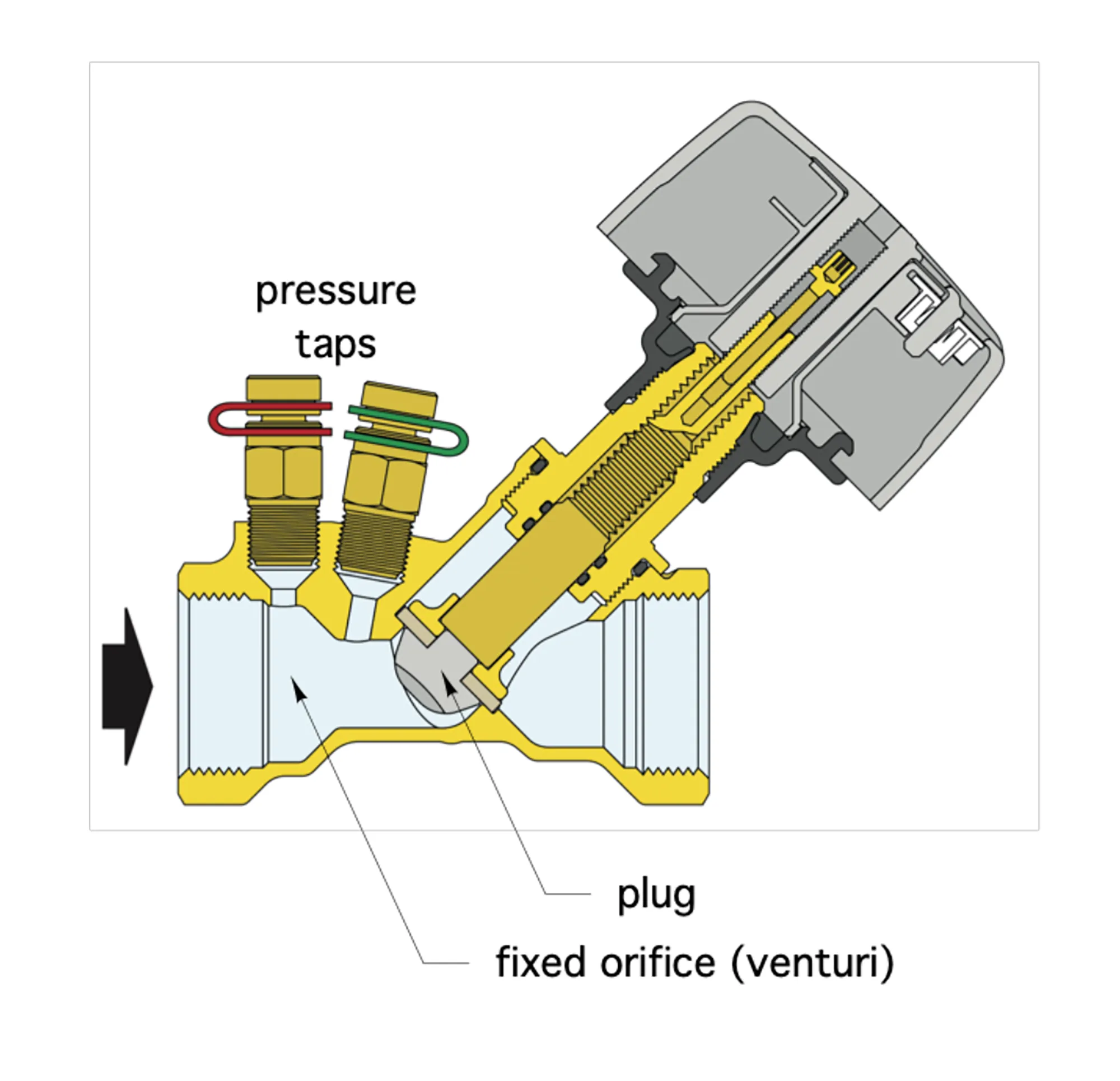 pressure taps

plug

fixed orifice (venturi)